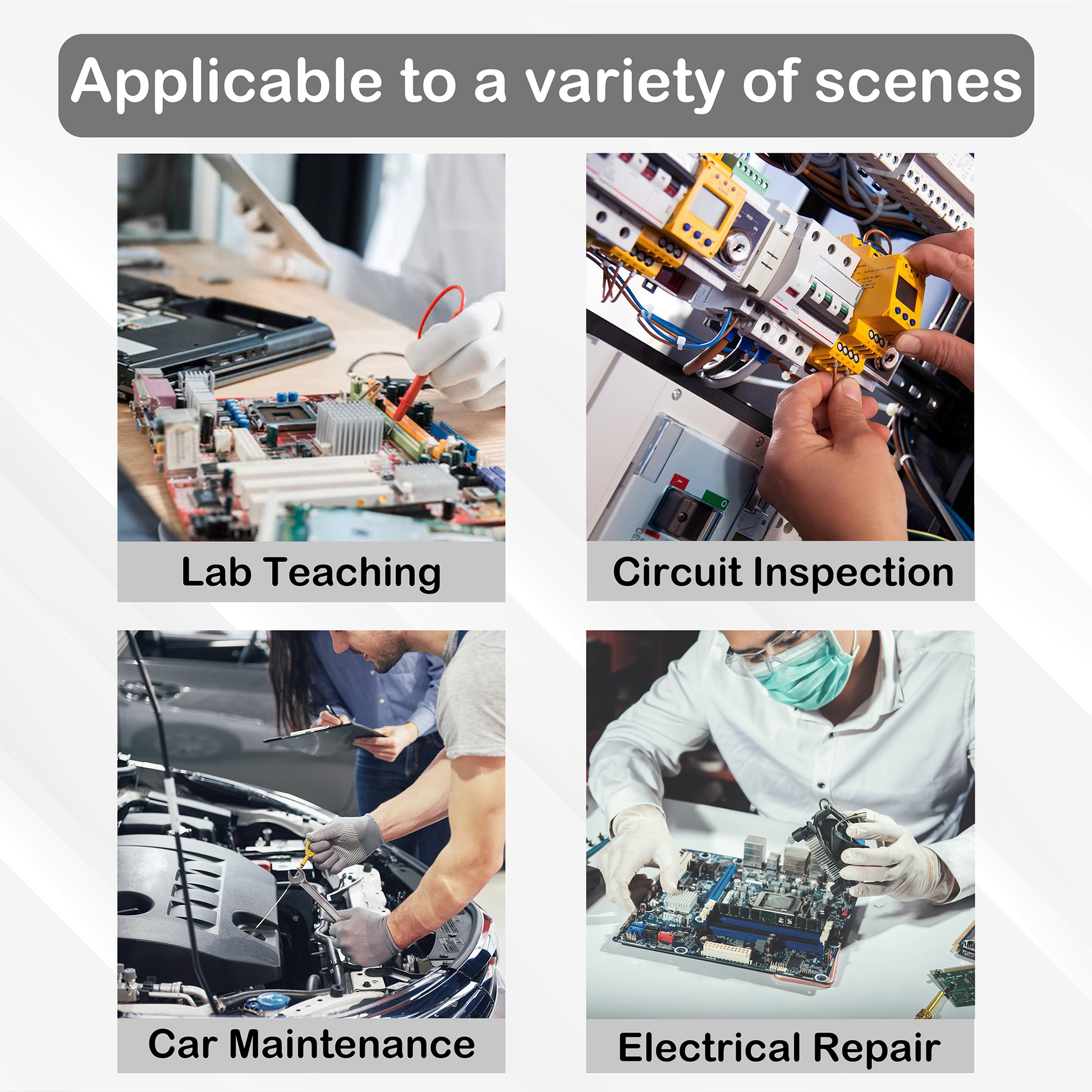 Applicable to a variety of scenes

Lab Teaching

Circuit Inspection

Car Maintenance

Electrical Repair